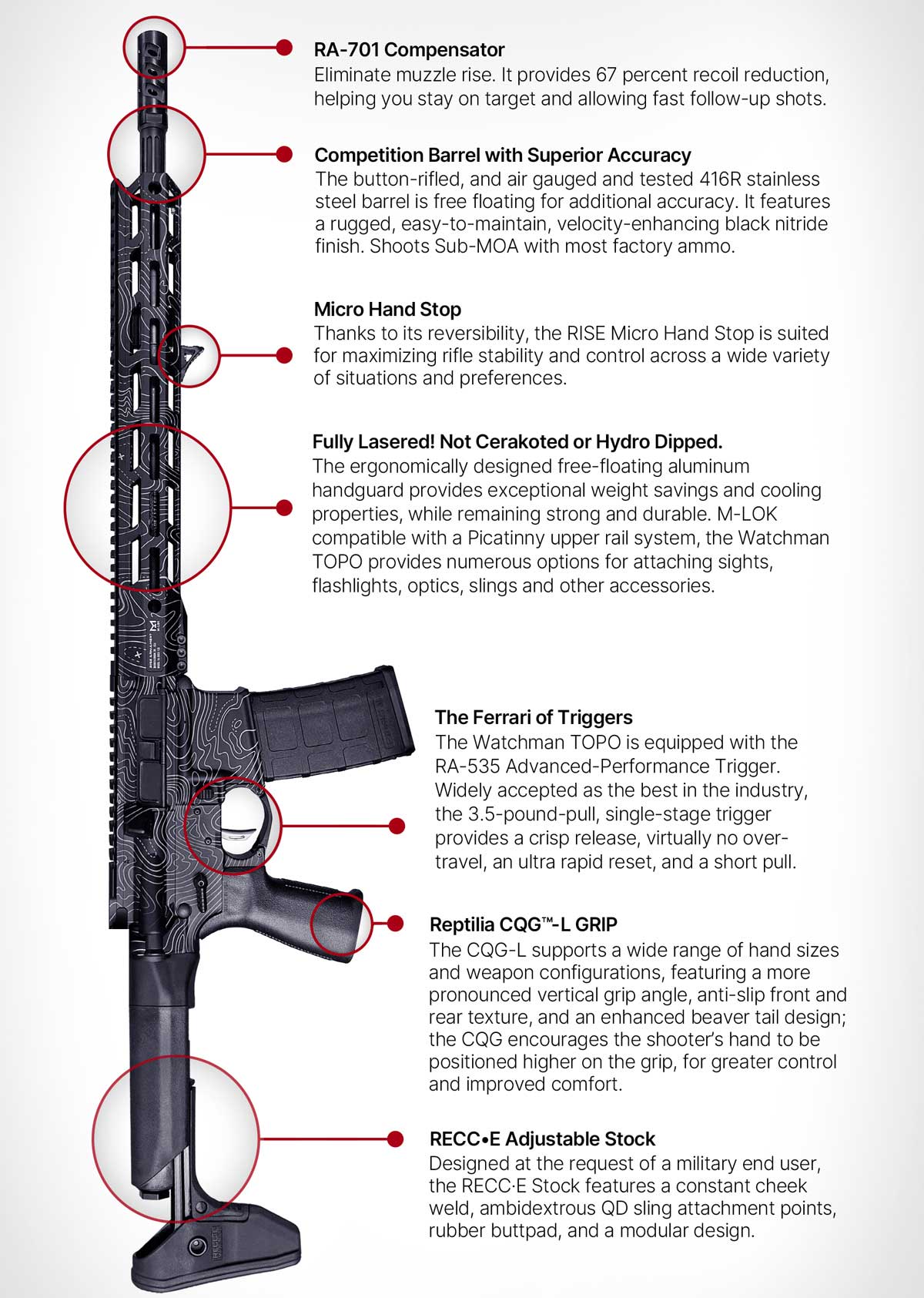 RA-701 Compensator
Eliminate muzzle rise. It provides 67 percent recoil reduction, helping you stay on target and allowing fast follow-up shots.

Competition Barrel with Superior Accuracy
The button-rifled, and air gauged and tested 416R stainless steel barrel is free floating for additional accuracy. It features a rugged, easy-to-maintain, velocity-enhancing black nitride finish. Shoots Sub-MOA with most factory ammo.

Micro Hand Stop
Thanks to its reversibility, the RISE Micro Hand Stop is suited for maximizing rifle stability and control across a wide variety of situations and preferences.

Fully Lasered! Not Cerakoted or Hydro Dipped.
The ergonomically designed free-floating aluminum handguard provides exceptional weight savings and cooling properties, while remaining strong and durable. M-LOK compatible with a Picatinny upper rail system, the Watchman TOPO provides numerous options for attaching sights, flashlights, optics, slings and other accessories.

The Ferrari of Triggers
The Watchman TOPO is equipped with the RA-535 Advanced-Performance Trigger. Widely accepted as the best in the industry, the 3.5-pound-pull, single-stage trigger provides a crisp release, virtually no over-travel, an ultra rapid reset, and a short pull.

Reptilia CQG™-L GRIP
The CQG-L supports a wide range of hand sizes and weapon configurations, featuring a more pronounced vertical grip angle, anti-slip front and rear texture, and an enhanced beaver tail design; the CQG encourages the shooter's hand to be positioned higher on the grip, for greater control and improved comfort.

RECC•E Adjustable Stock
Designed at the request of a military end user, the RECC·E Stock features a constant cheek weld, ambidextrous QD sling attachment points, rubber buttpad, and a modular design.